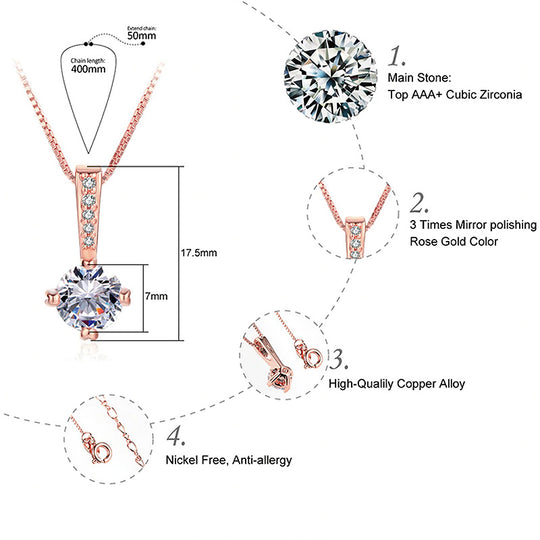 Extend chain:
50mm

Chain length:
400mm

17.5mm

7mm

1.
Main Stone:
Top AAA+ Cubic Zirconia

2.
3 Times Mirror polishing
Rose Gold Color

3.
High-Qualily Copper Alloy

4.
Nickel Free, Anti-allergy